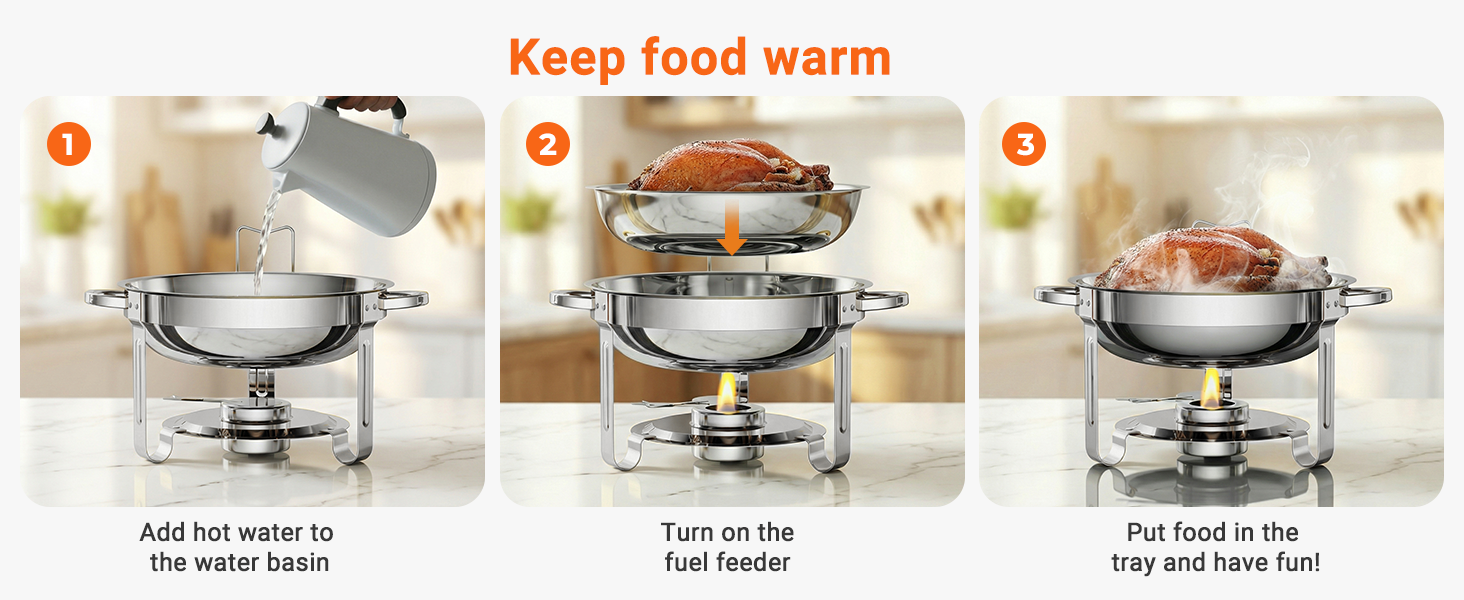 Keep food warm

1

Add hot water to the water basin

2

Turn on the fuel feeder

3

Put food in the tray and have fun!