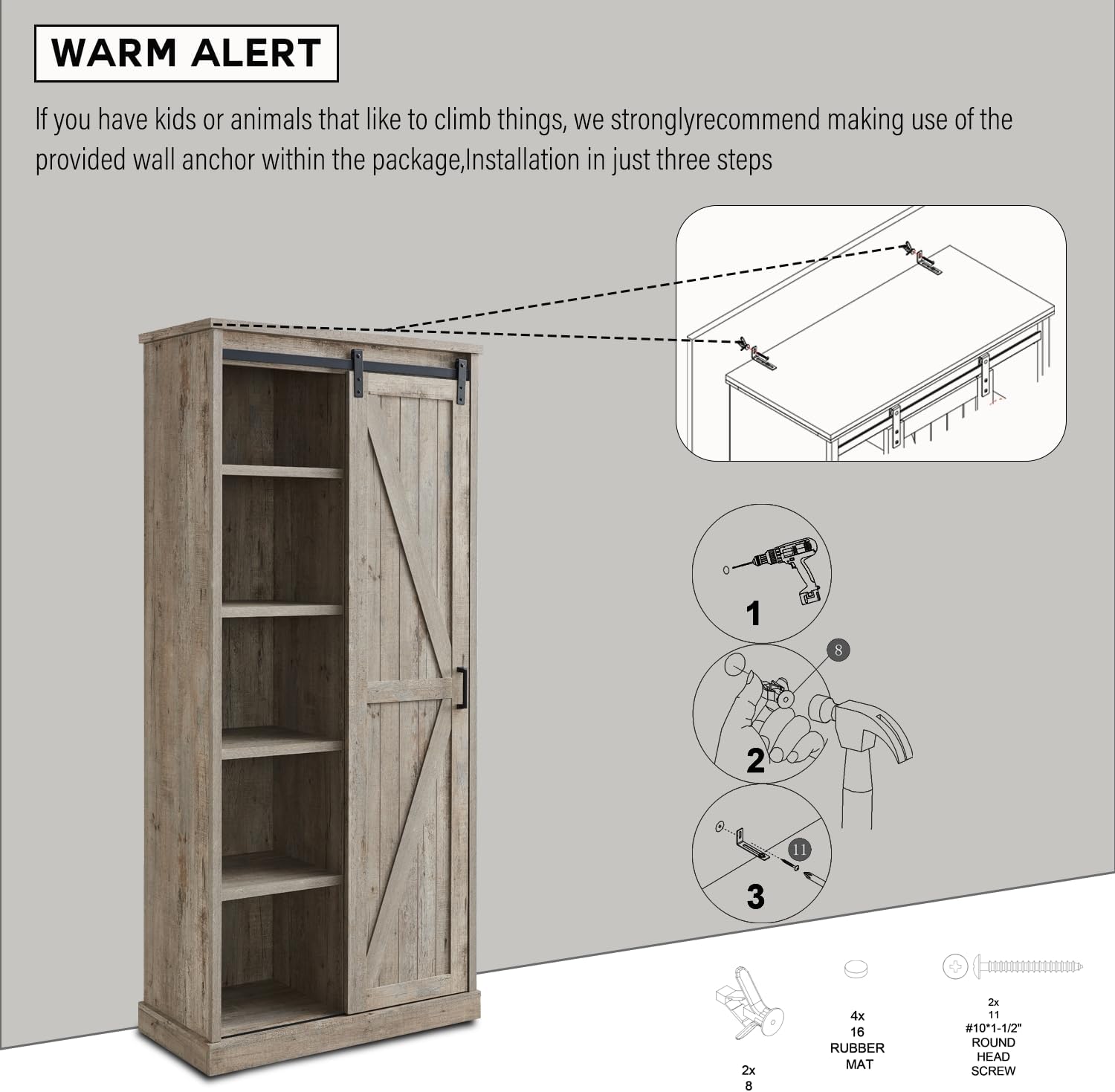 WARM ALERT

If you have kids or animals that like to climb things, we stronglyrecommend making use of the provided wall anchor within the package,Installation in just three steps

1

8

2

11

3

2x
8

4x
16
RUBBER
MAT

2x
11
#10*1-1/2"
ROUND
HEAD
SCREW