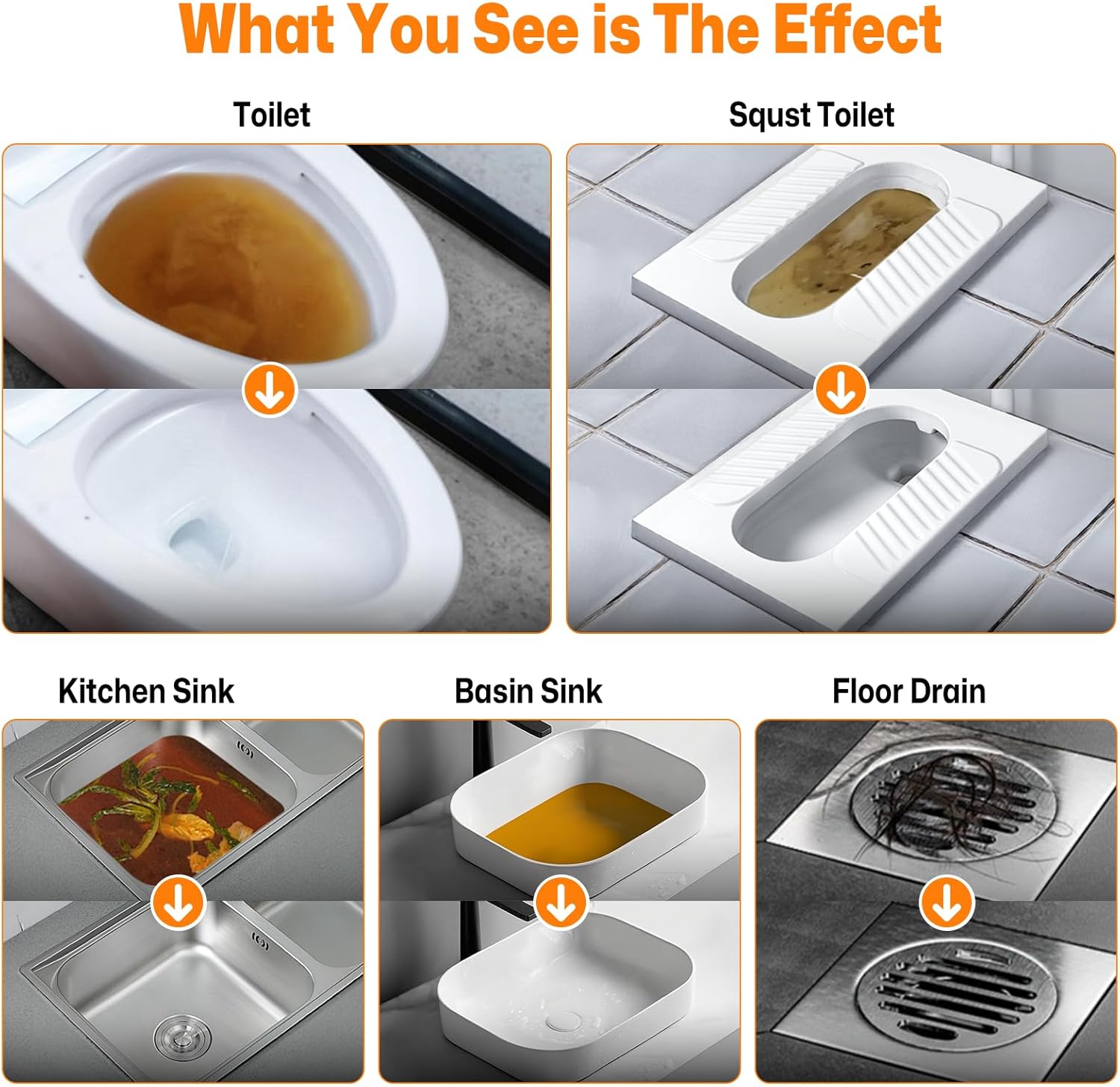 What You See is The Effect

Toilet

Squst Toilet

Kitchen Sink

Basin Sink

Floor Drain