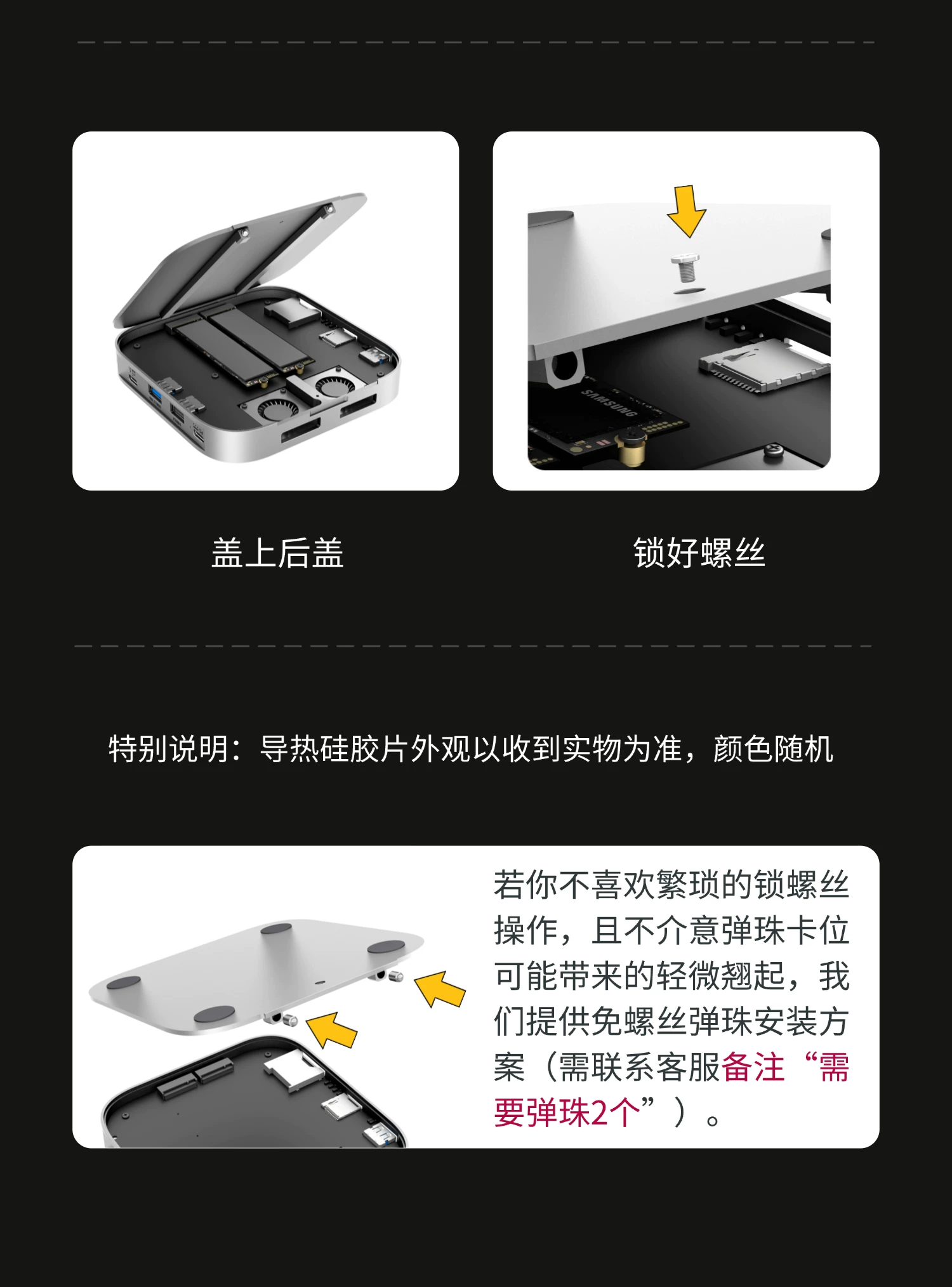 盖上后盖

锁好螺丝

特别说明：导热硅胶片外观以收到实物为准，颜色随机

若你不喜欢繁琐的锁螺丝操作，且不介意弹珠卡位可能带来的轻微翘起，我们提供免螺丝弹珠安装方案（需联系客服备注“需要弹珠2个”）。