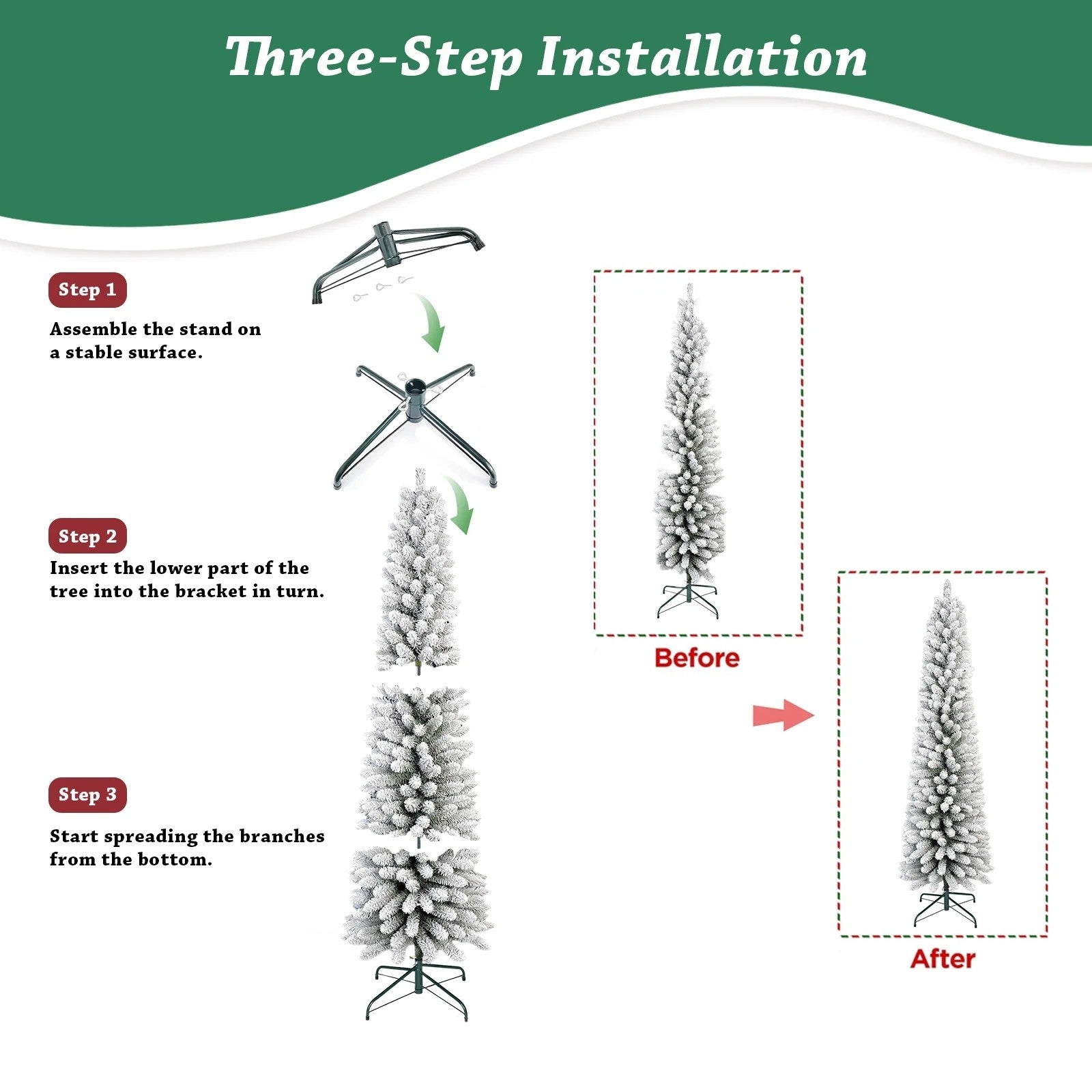 Three-Step Installation

Step 1

Assemble the stand on a stable surface.

Step 2

Insert the lower part of the tree into the bracket in turn.

Step 3

Start spreading the branches from the bottom.

Before

After