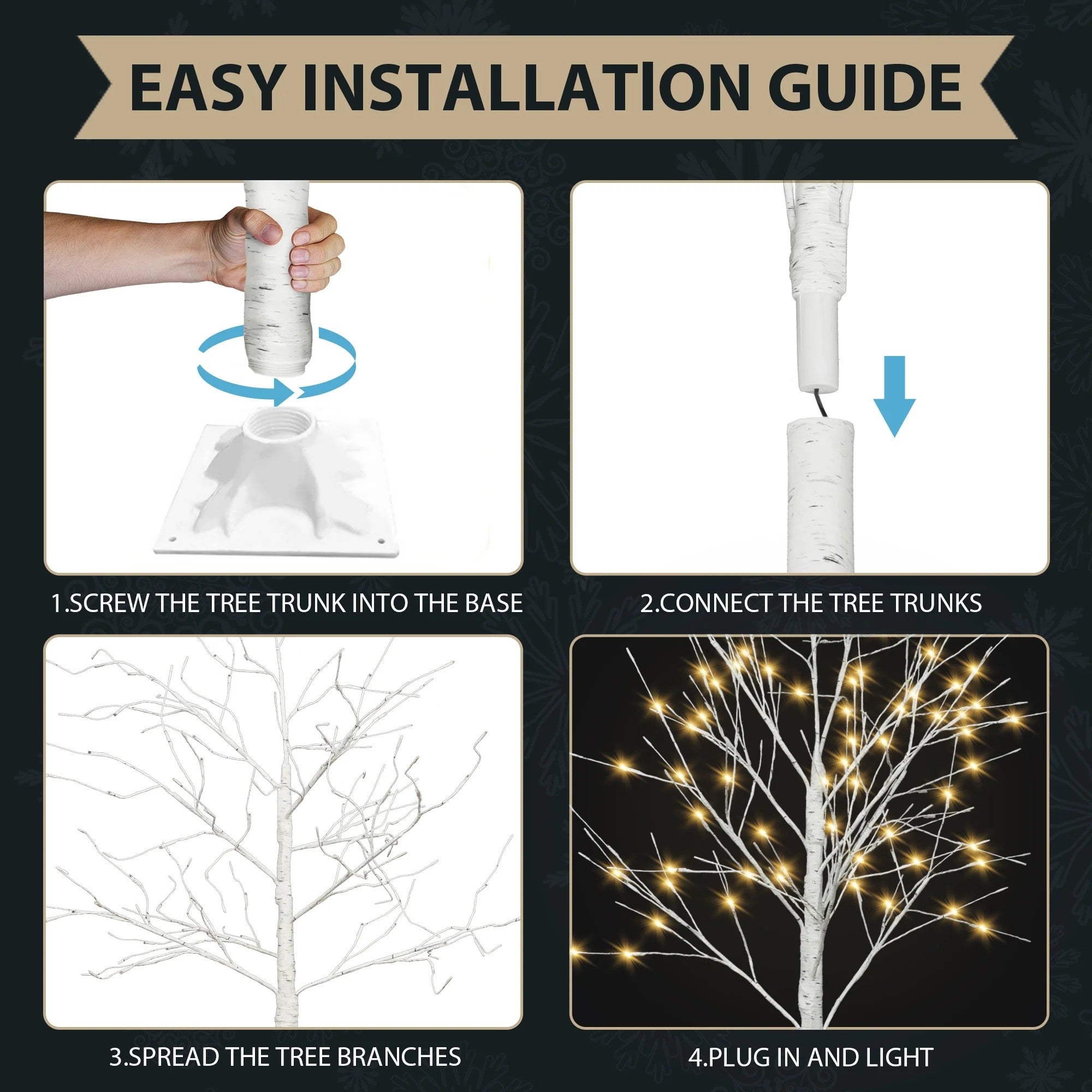 EASY INSTALLATlON GUIDE

1.SCREW THE TREE TRUNK INTO THE BASE

2.CONNECT THE TREE TRUNKS

3.SPREAD THE TREE BRANCHES

4.PLUG IN AND LIGHT