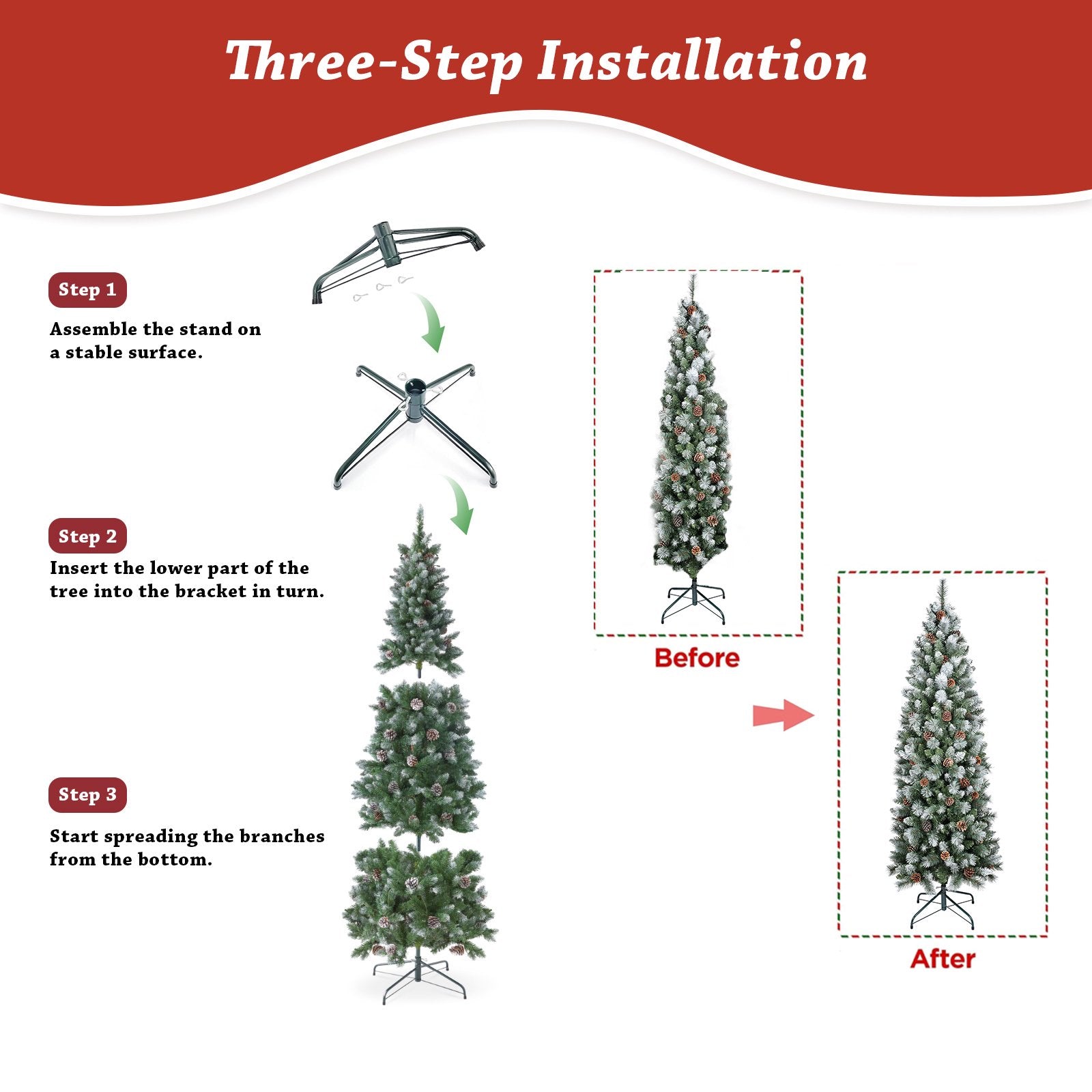 Three-Step Installation

Step 1

Assemble the stand on a stable surface.

Step 2

Insert the lower part of the tree into the bracket in turn.

Step 3

Start spreading the branches from the bottom.

Before

After