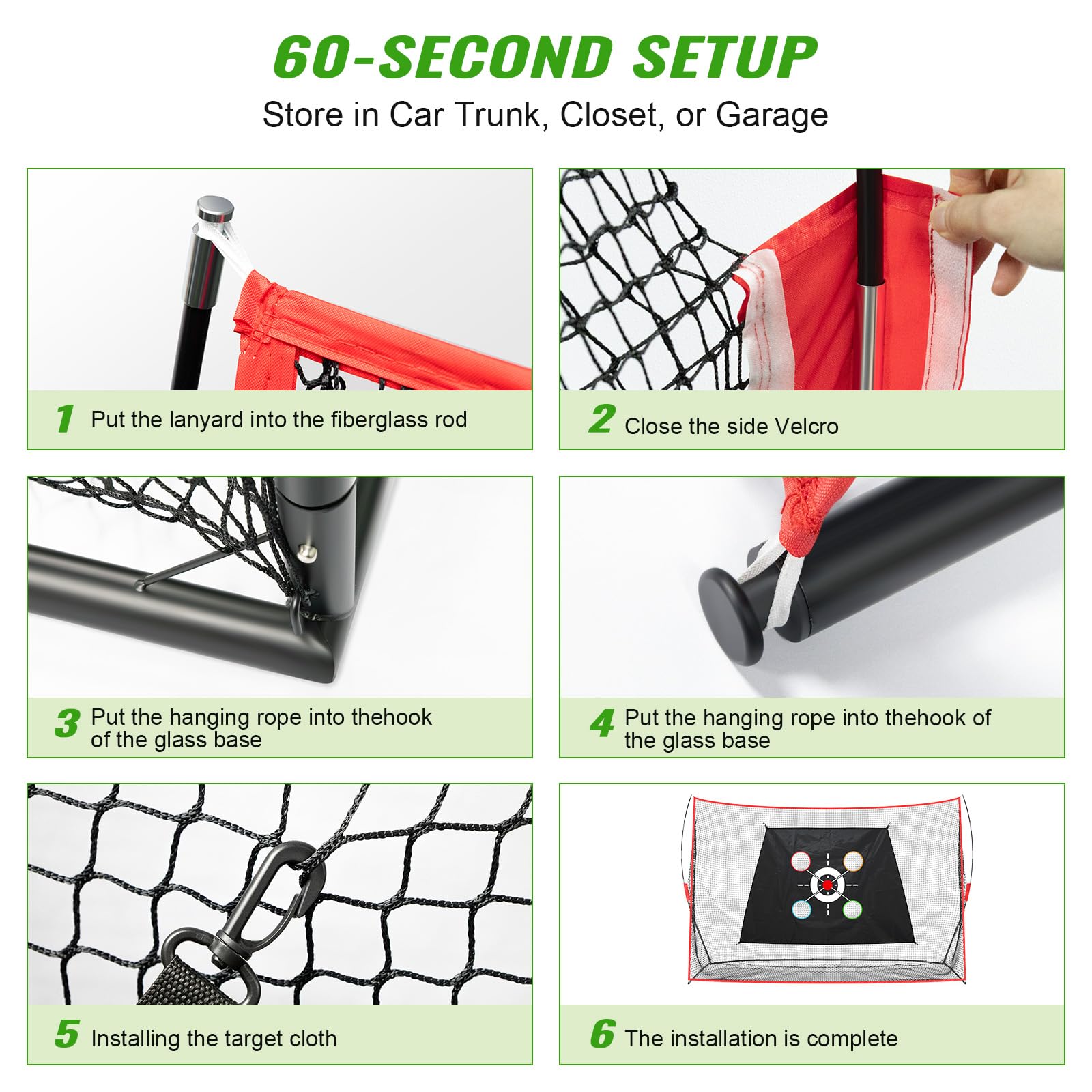 60-SECOND SETUP

Store in Car Trunk, Closet, or Garage

1 Put the lanyard into the fiberglass rod

2 Close the side Velcro

3 Put the hanging rope into thehook of the glass base

4 Put the hanging rope into thehook of the glass base

5 Installing the target cloth

6 The installation is complete